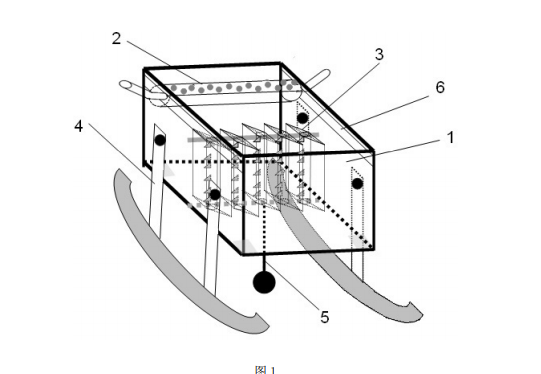 2
3
6
4
1
5
图 1